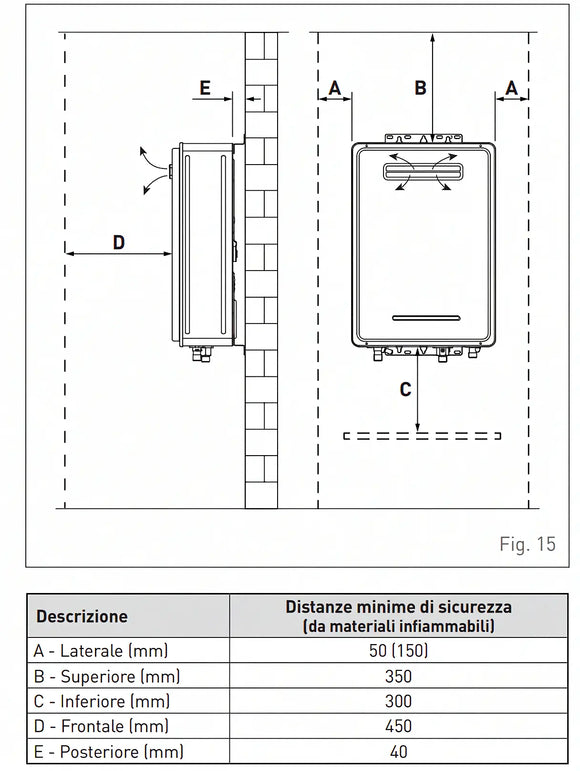 E

D

A

B

A

C

Fig. 15

| Descrizione | Distanze minime di sicurezza (da materiali infiammabili) |
|---|---|
| A - Laterale (mm) | 50 (150) |
| B - Superiore (mm) | 350 |
| C - Inferiore (mm) | 300 |
| D - Frontale (mm) | 450 |
| E - Posteriore (mm) | 40 |