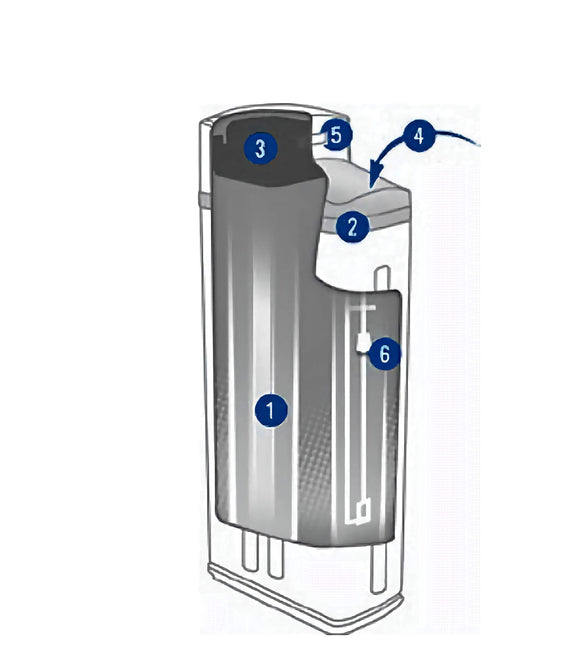 3
5
4
2
6
1